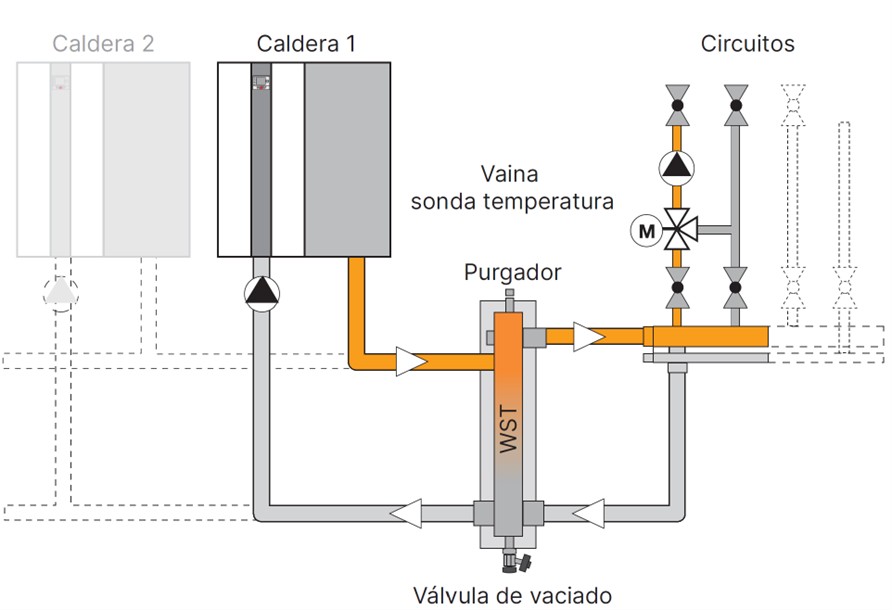 Caldera 2

Caldera 1

Circuitos

Vaina
sonda temperatura

M

Purgador

WST

Válvula de vaciado